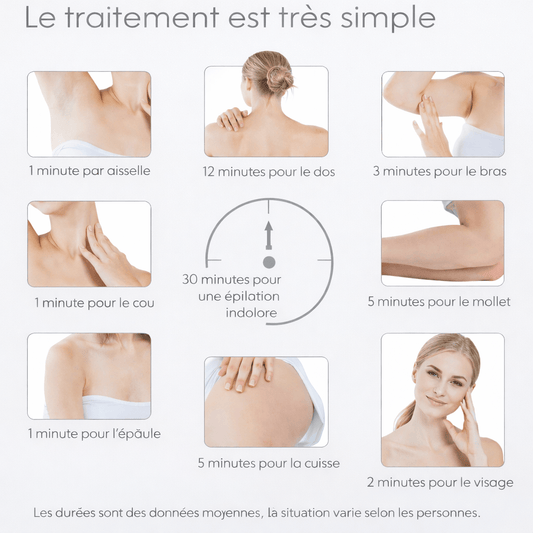 Le traitement est très simple

1 minute par aisselle

12 minutes pour le dos

3 minutes pour le bras

1 minute pour le cou

30 minutes pour une épilation indolore

5 minutes pour le mollet

1 minute pour l'épaule

5 minutes pour la cuisse

2 minutes pour le visage

Les durées sont des données moyennes, la situation varie selon les personnes.